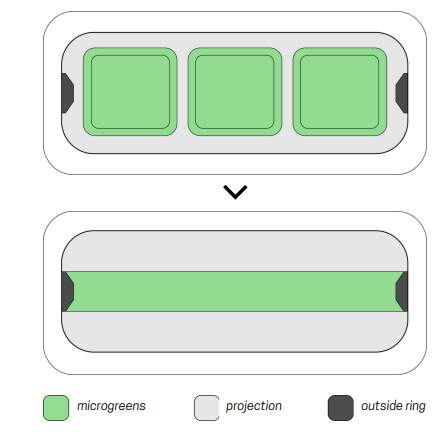 microgreens projection outside ring